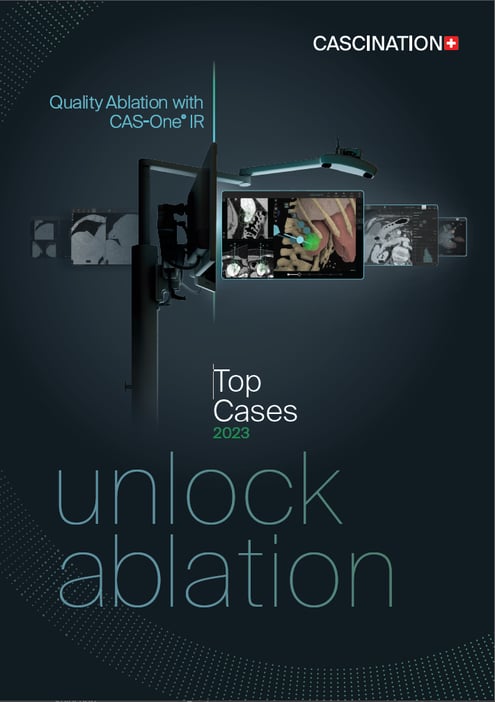 CASCINATION

Quality Ablation with CAS-One® IR

Top Cases 2023

unlock ablation